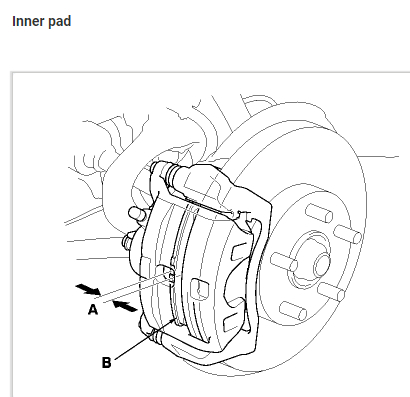 Inner pad

A

B