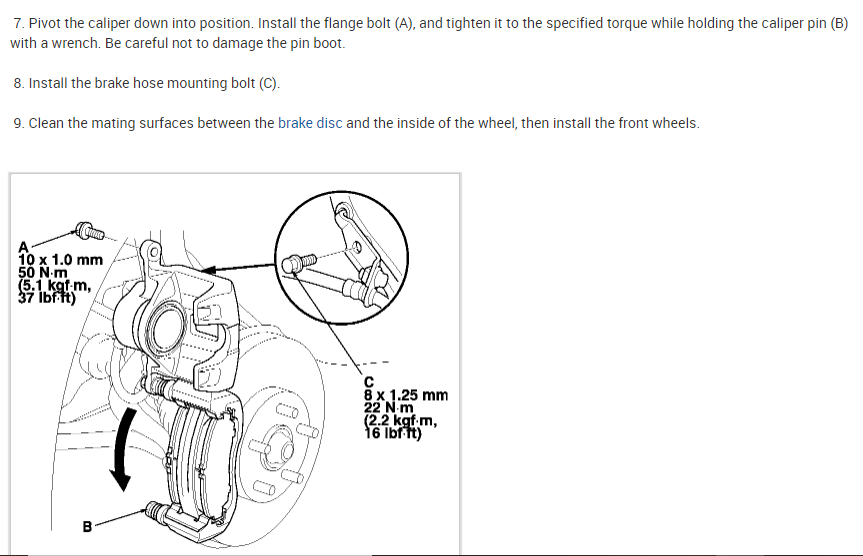 7. Pivot the caliper down into position. Install the flange bolt (A), and tighten it to the specified torque while holding the caliper pin (B) with a wrench. Be careful not to damage the pin boot.

8. Install the brake hose mounting bolt (C).

9. Clean the mating surfaces between the brake disc and the inside of the wheel, then install the front wheels.

A
10 x 1.0 mm
50 N·m
(5.1 kgf·m,
37 lbf·ft)

C
8 x 1.25 mm
22 N·m
(2.2 kgf·m,
16 lbf·ft)

B