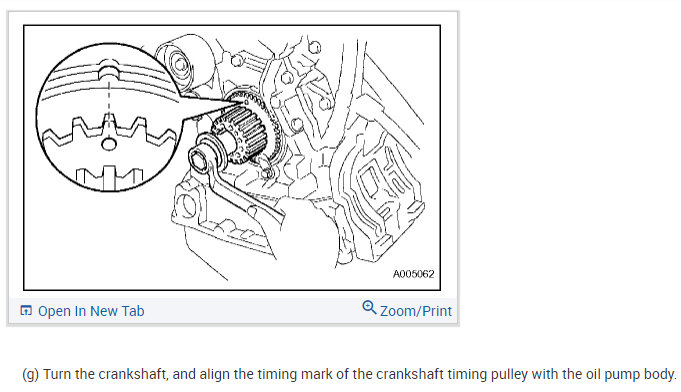 A005062

Open In New Tab

Zoom/Print

(g) Turn the crankshaft, and align the timing mark of the crankshaft timing pulley with the oil pump body.