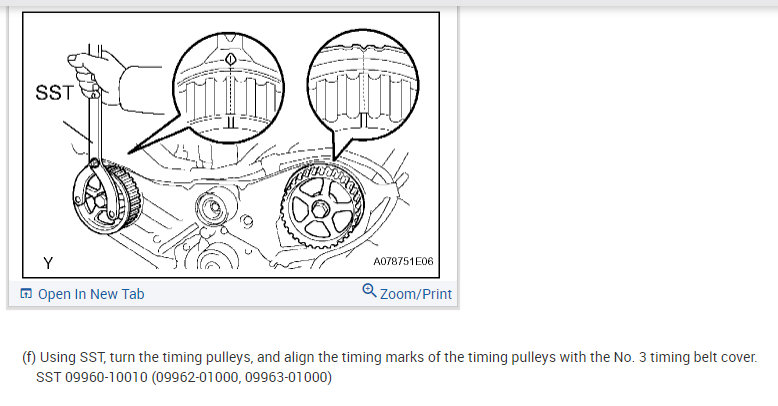 SST

Y

A078751E06

Open In New Tab

Zoom/Print

(f) Using SST, turn the timing pulleys, and align the timing marks of the timing pulleys with the No. 3 timing belt cover.
SST 09960-10010 (09962-01000, 09963-01000)