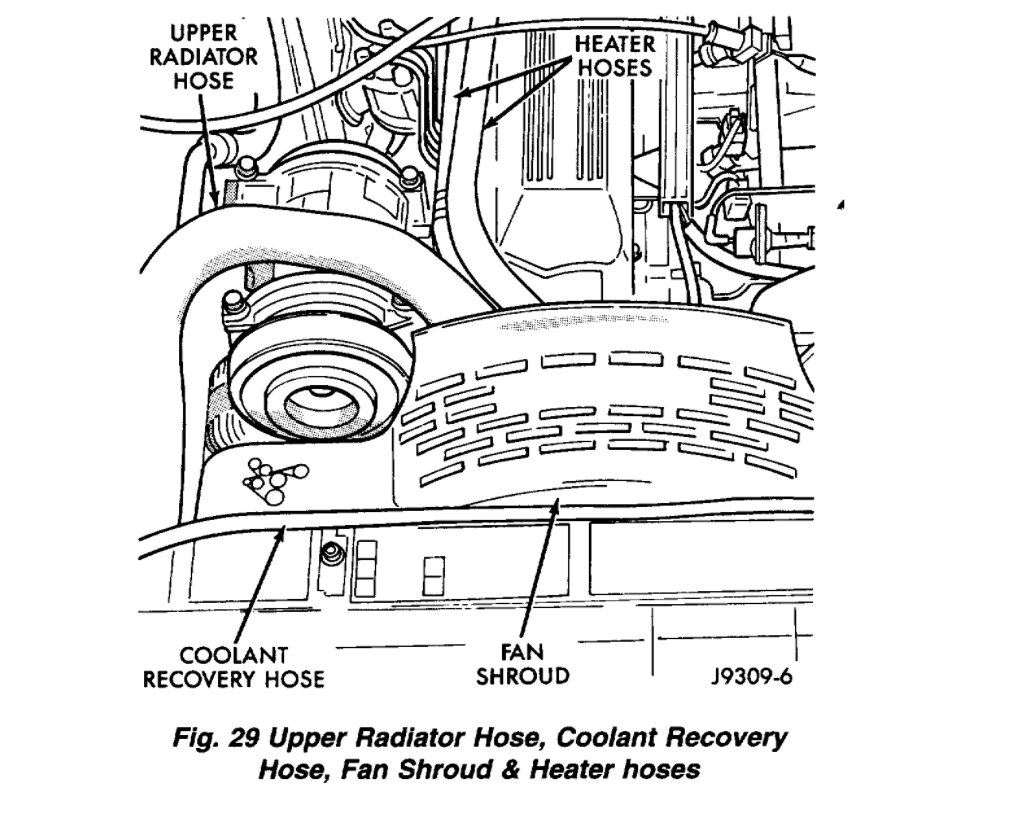 UPPER RADIATOR HOSE

HEATER HOSES

COOLANT RECOVERY HOSE

FAN SHROUD

J9309-6

Fig. 29 Upper Radiator Hose, Coolant Recovery Hose, Fan Shroud & Heater hoses