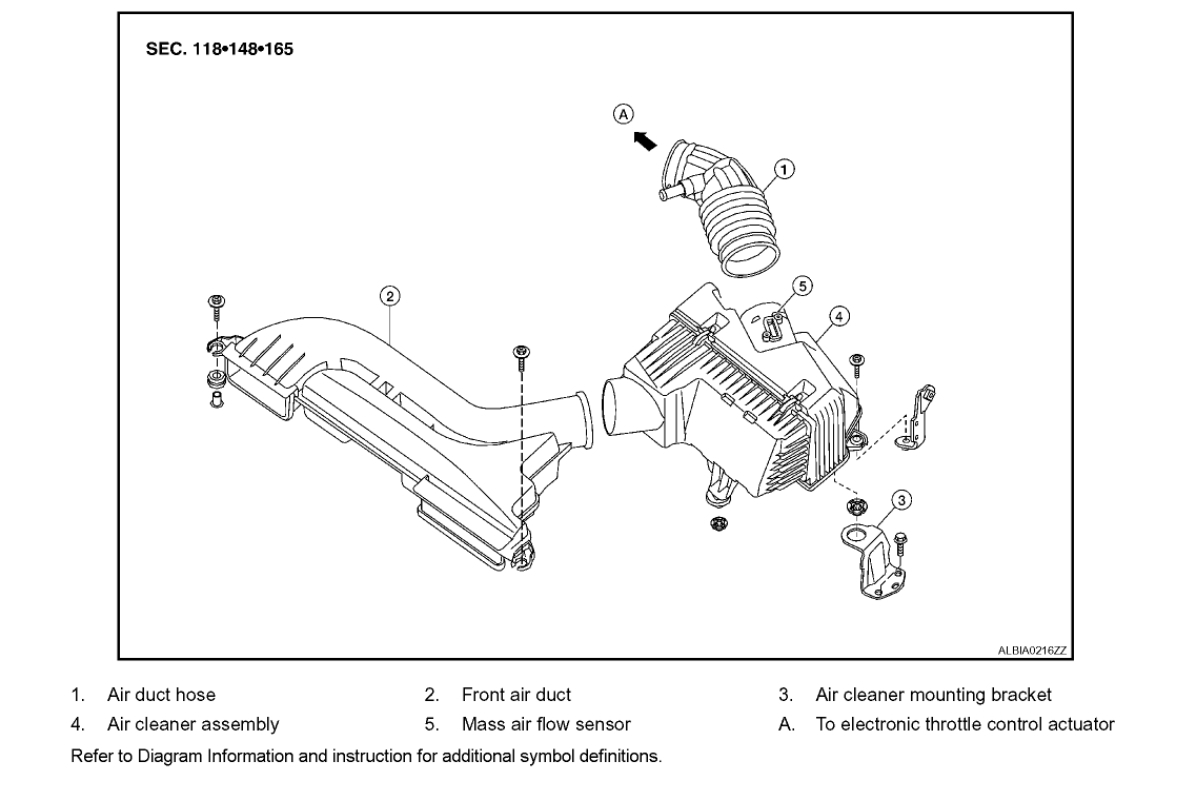 SEC. 118•148•165

A

1

2

5

4

3

ALBIA0216ZZ

1. Air duct hose
2. Front air duct
3. Air cleaner mounting bracket
4. Air cleaner assembly
5. Mass air flow sensor
A. To electronic throttle control actuator

Refer to Diagram Information and instruction for additional symbol definitions.