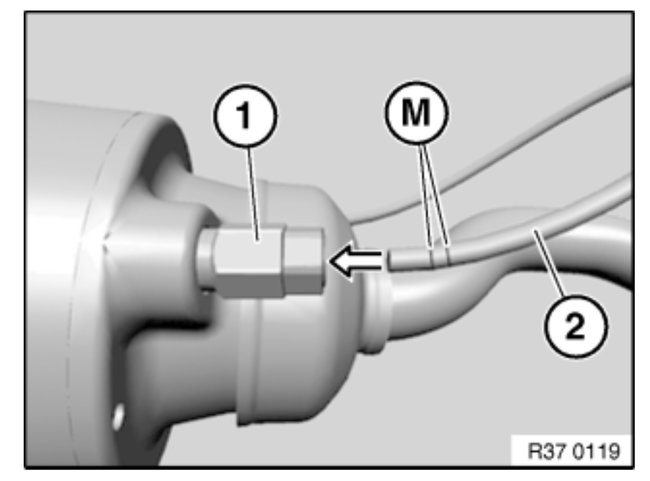 1
M
2
R37 0119