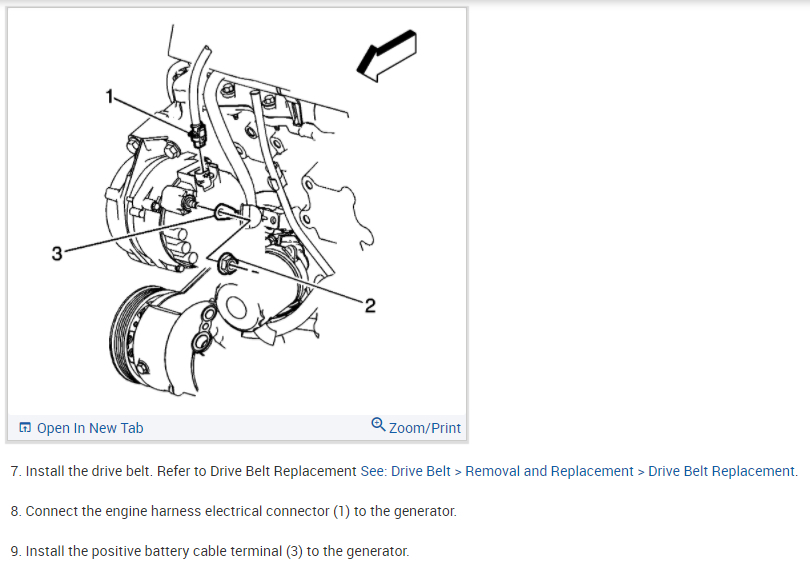 1

3

2

Open In New Tab

Zoom/Print

7. Install the drive belt. Refer to Drive Belt Replacement See: Drive Belt > Removal and Replacement > Drive Belt Replacement.

8. Connect the engine harness electrical connector (1) to the generator.

9. Install the positive battery cable terminal (3) to the generator.