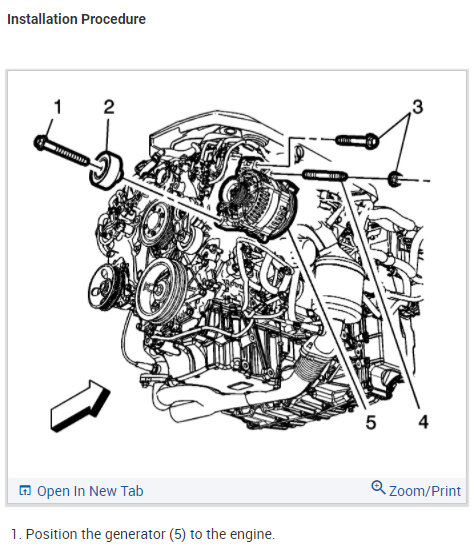 Installation Procedure

1
2
3
5
4

Open In New Tab
Zoom/Print

1. Position the generator (5) to the engine.