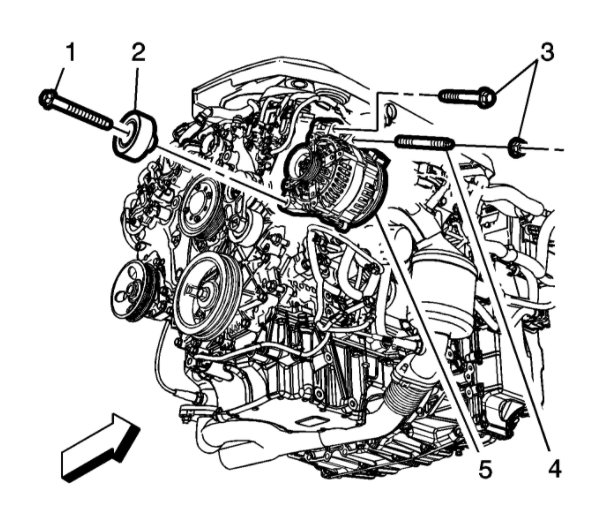 1
2
3
5
4