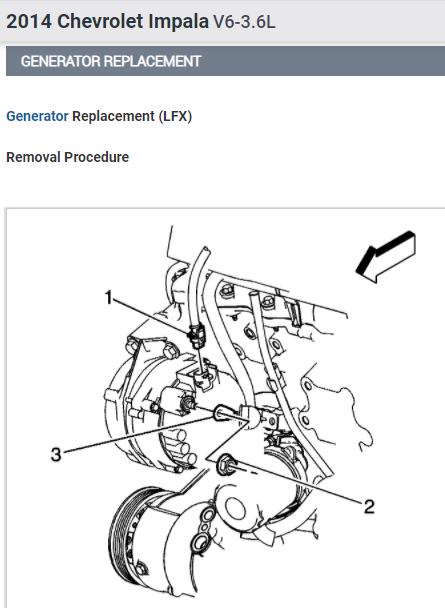 2014 Chevrolet Impala V6-3.6L

GENERATOR REPLACEMENT

Generator Replacement (LFX)

Removal Procedure

1

3

2