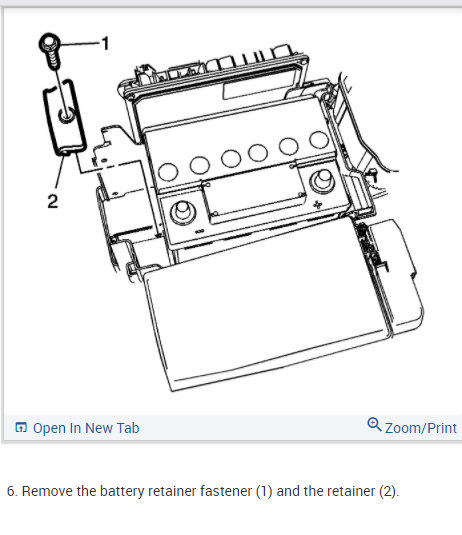 1

2

Open In New Tab

Zoom/Print

6. Remove the battery retainer fastener (1) and the retainer (2).