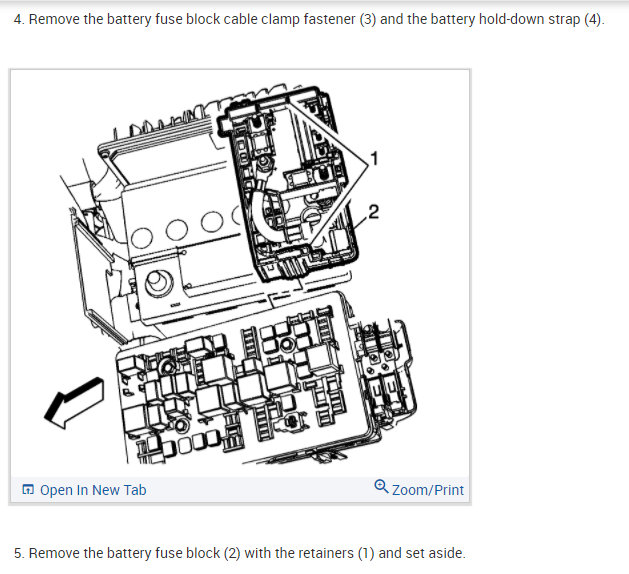 4. Remove the battery fuse block cable clamp fastener (3) and the battery hold-down strap (4).

1

2

Open In New Tab

Zoom/Print

5. Remove the battery fuse block (2) with the retainers (1) and set aside.