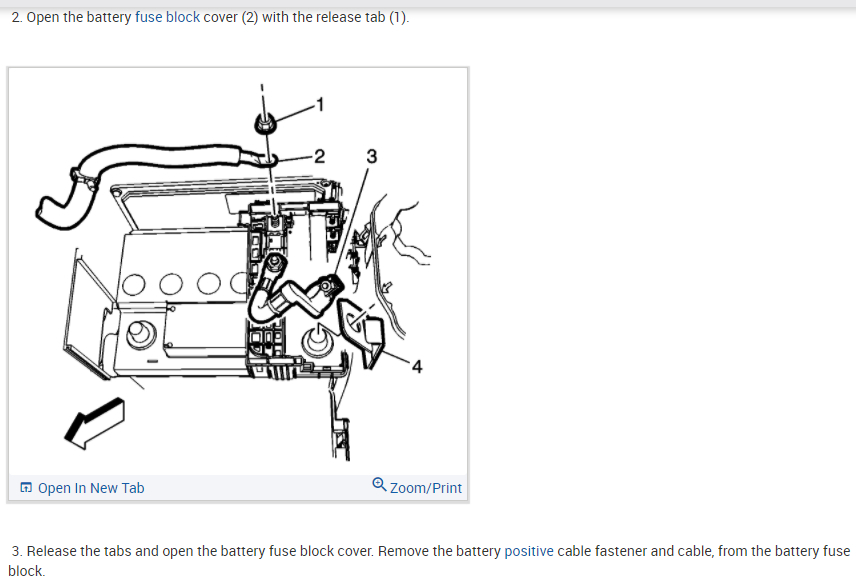 2. Open the battery fuse block cover (2) with the release tab (1).

1
2
3
4

Open In New Tab
Zoom/Print

3. Release the tabs and open the battery fuse block cover. Remove the battery positive cable fastener and cable, from the battery fuse block.