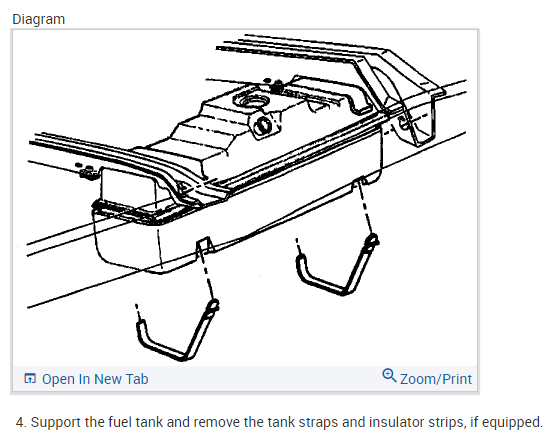 Diagram

Open In New Tab

Zoom/Print

4. Support the fuel tank and remove the tank straps and insulator strips, if equipped.