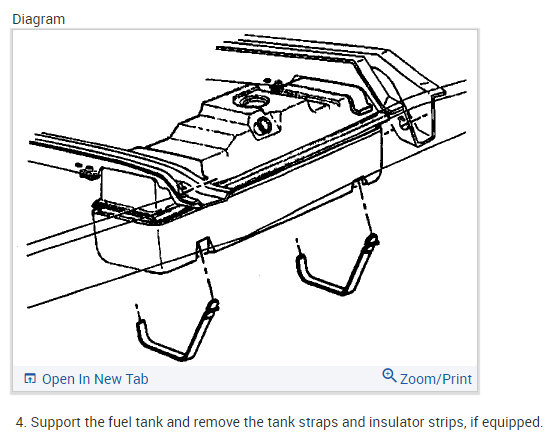 Diagram

Open In New Tab

Zoom/Print

4. Support the fuel tank and remove the tank straps and insulator strips, if equipped.