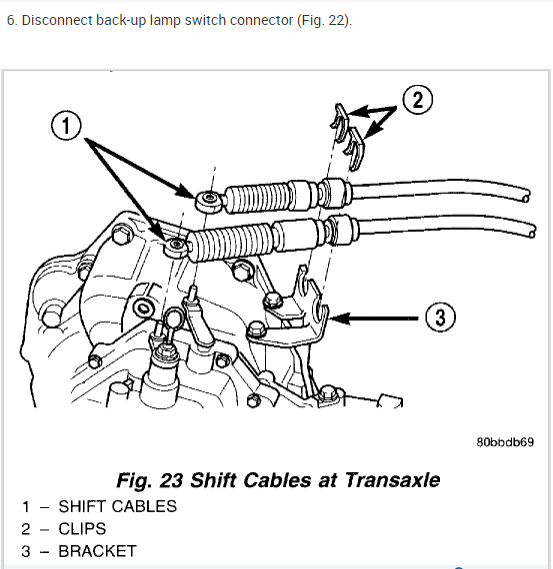 6. Disconnect back-up lamp switch connector (Fig. 22).

1

2

3

80bbdb69

Fig. 23 Shift Cables at Transaxle

1 – SHIFT CABLES
2 – CLIPS
3 – BRACKET