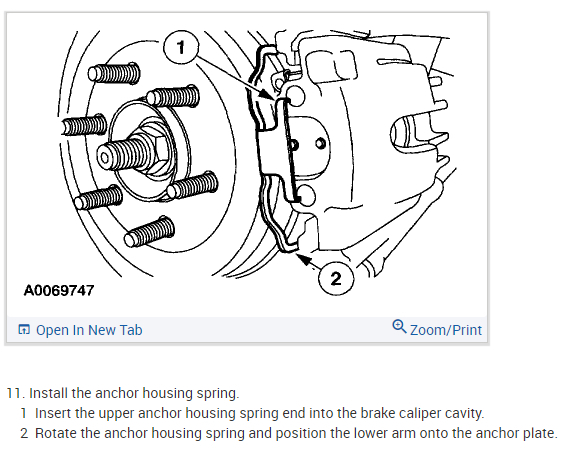 1

2

A0069747

Open In New Tab

Zoom/Print

11. Install the anchor housing spring.

1 Insert the upper anchor housing spring end into the brake caliper cavity.

2 Rotate the anchor housing spring and position the lower arm onto the anchor plate.