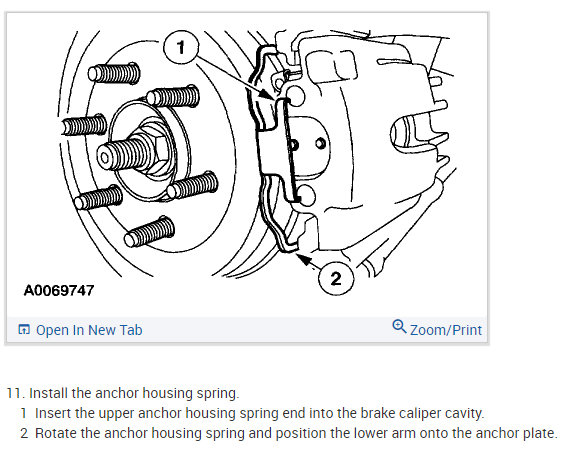 1

2

A0069747

Open In New Tab

Zoom/Print

11. Install the anchor housing spring.

1 Insert the upper anchor housing spring end into the brake caliper cavity.

2 Rotate the anchor housing spring and position the lower arm onto the anchor plate.