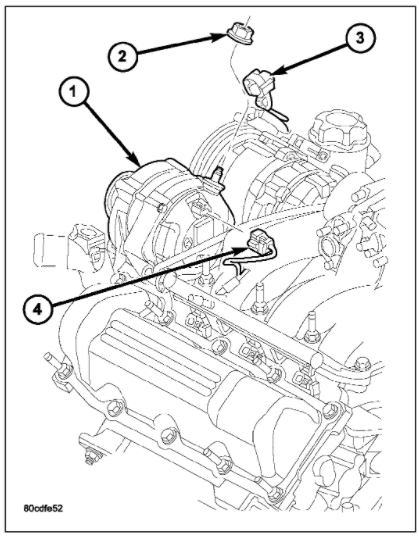 2

3

1

4

80cdfe52