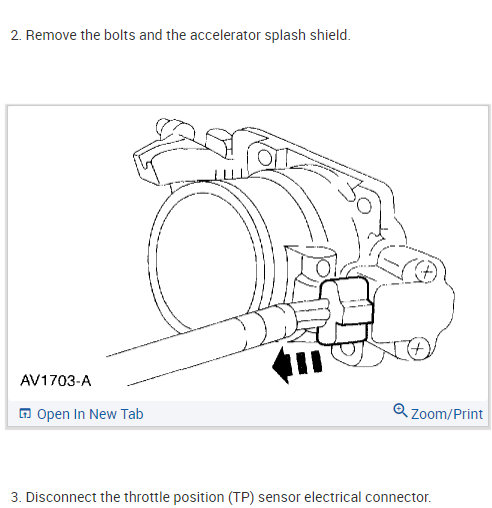 2. Remove the bolts and the accelerator splash shield.

AV1703-A

Open In New Tab

Zoom/Print

3. Disconnect the throttle position (TP) sensor electrical connector.