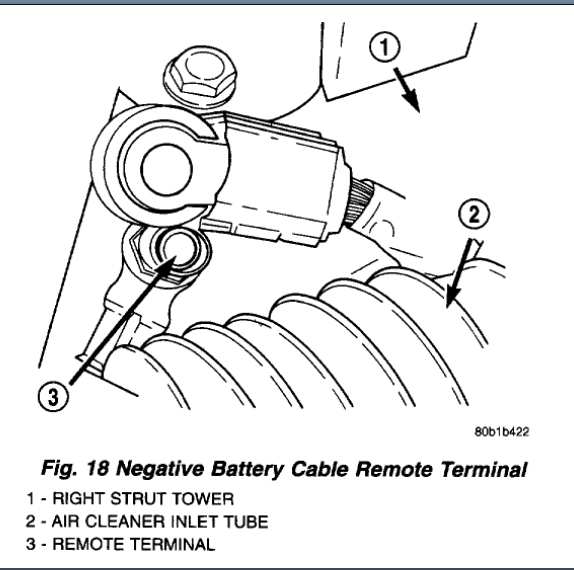 1

2

3

80b1b422

Fig. 18 Negative Battery Cable Remote Terminal

1 - RIGHT STRUT TOWER
2 - AIR CLEANER INLET TUBE
3 - REMOTE TERMINAL