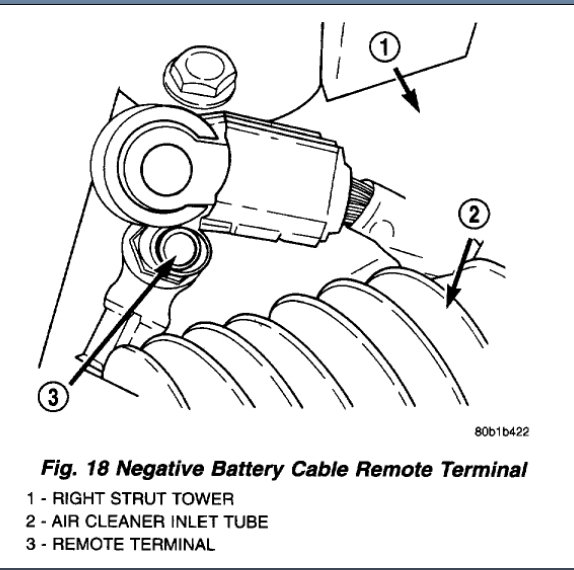 1

2

3

80b1b422

Fig. 18 Negative Battery Cable Remote Terminal

1 - RIGHT STRUT TOWER
2 - AIR CLEANER INLET TUBE
3 - REMOTE TERMINAL