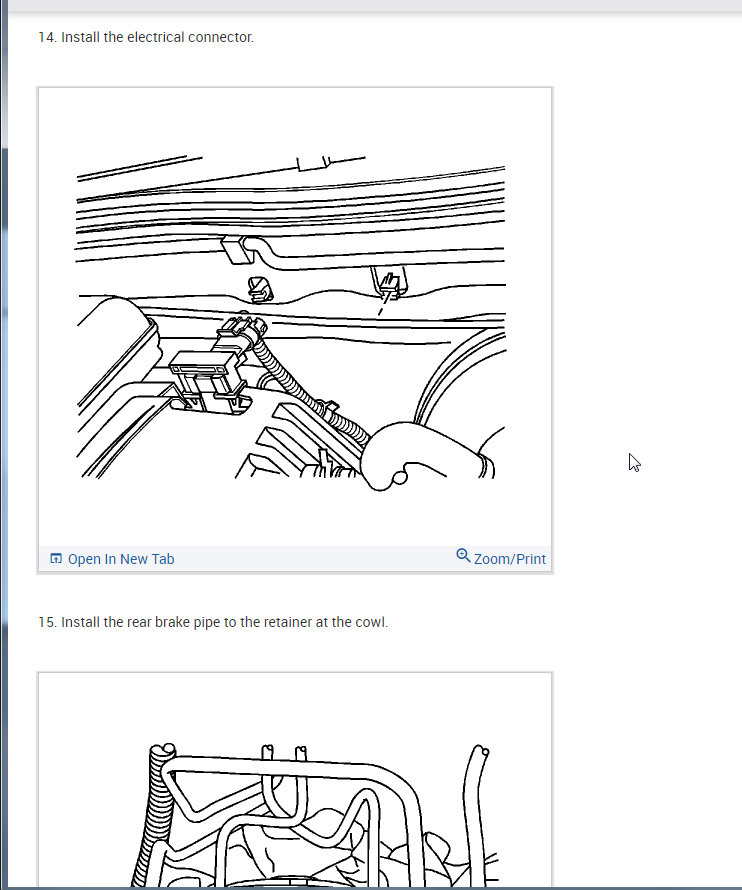 14. Install the electrical connector.

Open In New Tab

Zoom/Print

15. Install the rear brake pipe to the retainer at the cowl.