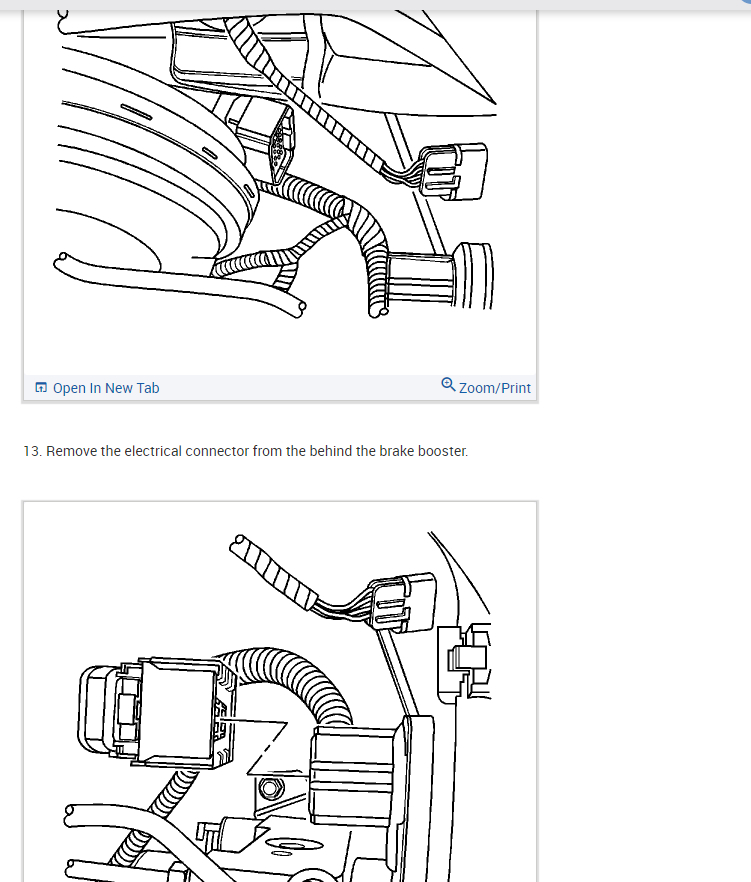 Open In New Tab

Zoom/Print

13. Remove the electrical connector from the behind the brake booster.