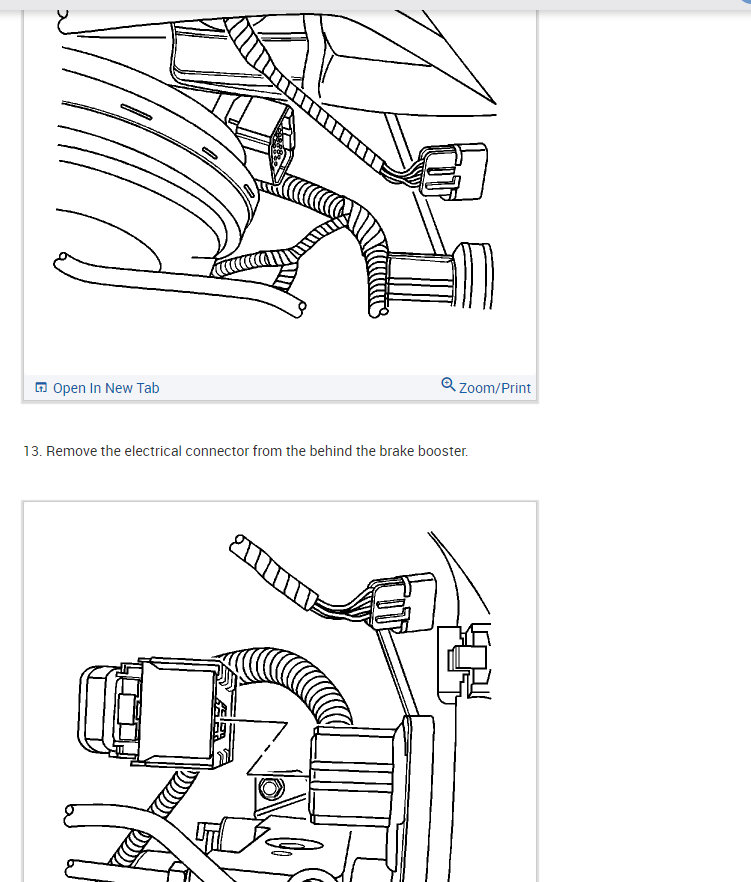 Open In New Tab

Zoom/Print

13. Remove the electrical connector from the behind the brake booster.