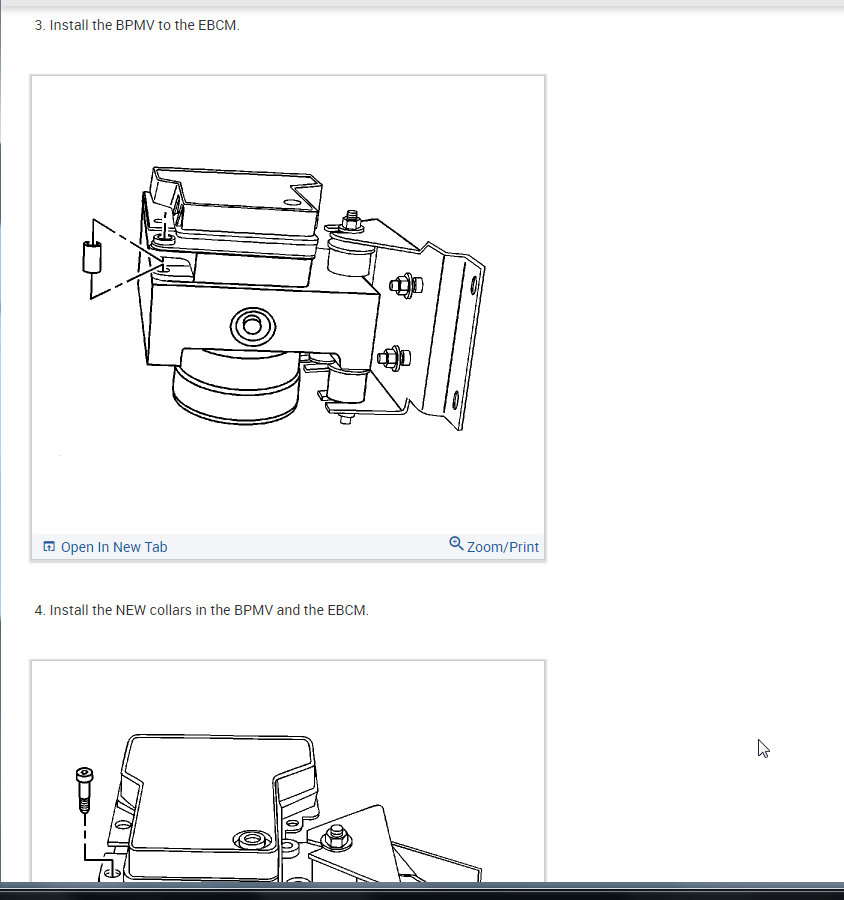 3. Install the BPMV to the EBCM.

Open In New Tab

Zoom/Print

4. Install the NEW collars in the BPMV and the EBCM.