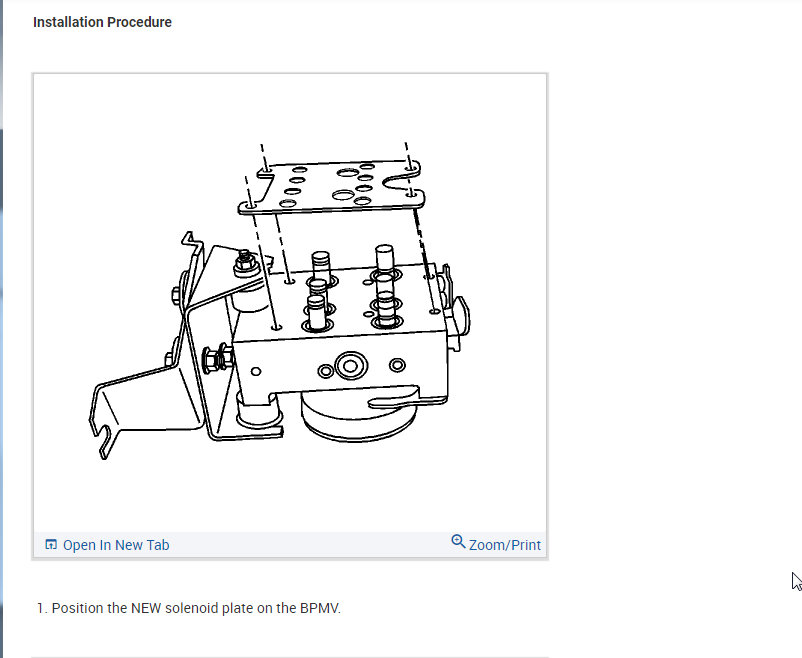 Installation Procedure

Open In New Tab

Zoom/Print

1. Position the NEW solenoid plate on the BPMV.