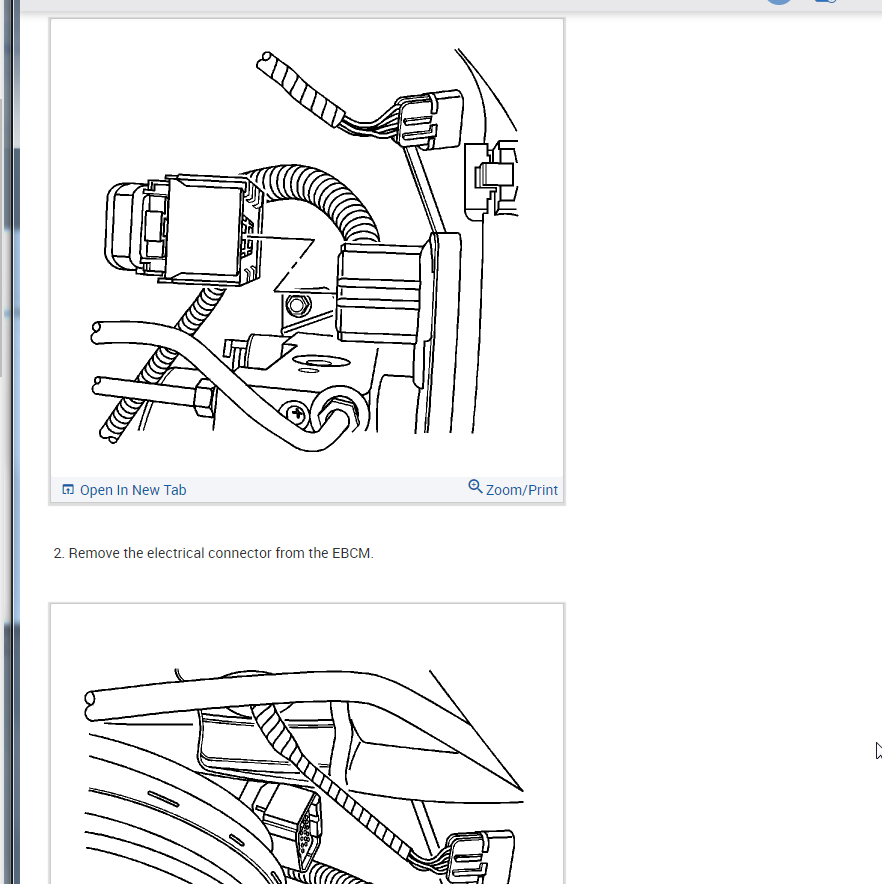 Open In New Tab
Zoom/Print

2. Remove the electrical connector from the EBCM.