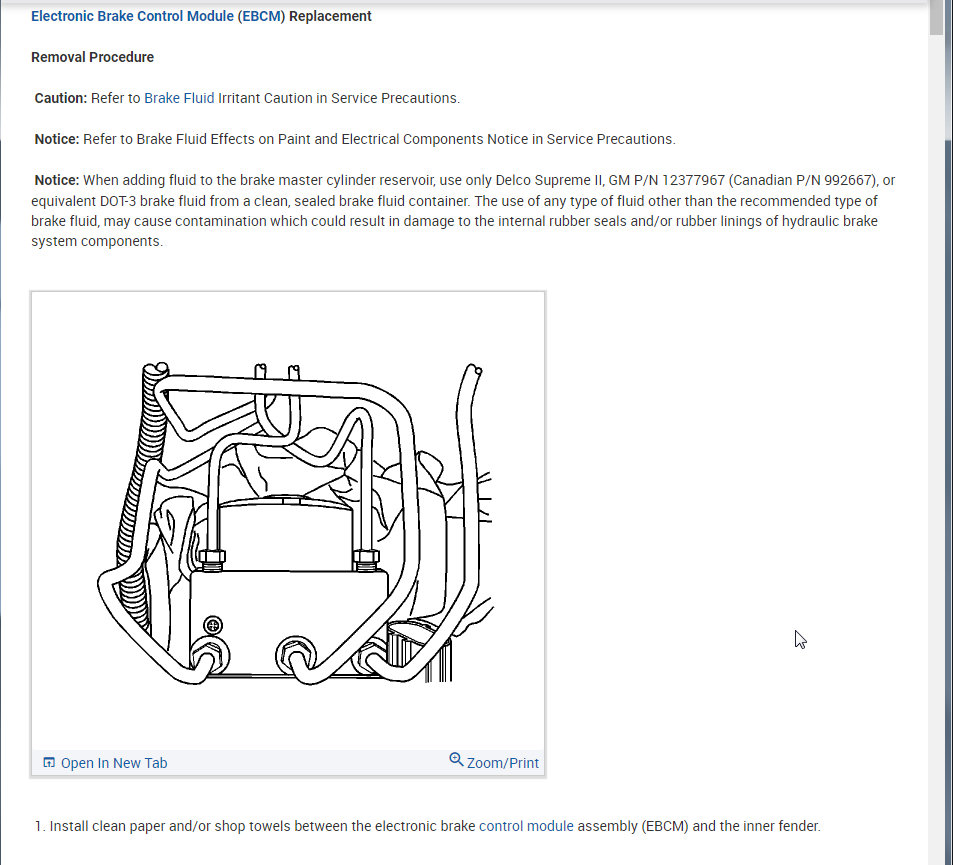 Electronic Brake Control Module (EBCM) Replacement

Removal Procedure

Caution: Refer to Brake Fluid Irritant Caution in Service Precautions.

Notice: Refer to Brake Fluid Effects on Paint and Electrical Components Notice in Service Precautions.

Notice: When adding fluid to the brake master cylinder reservoir, use only Delco Supreme II, GM P/N 12377967 (Canadian P/N 992667), or equivalent DOT-3 brake fluid from a clean, sealed brake fluid container. The use of any type of fluid other than the recommended type of brake fluid, may cause contamination which could result in damage to the internal rubber seals and/or rubber linings of hydraulic brake system components.

Open In New Tab

Zoom/Print

1. Install clean paper and/or shop towels between the electronic brake control module assembly (EBCM) and the inner fender.