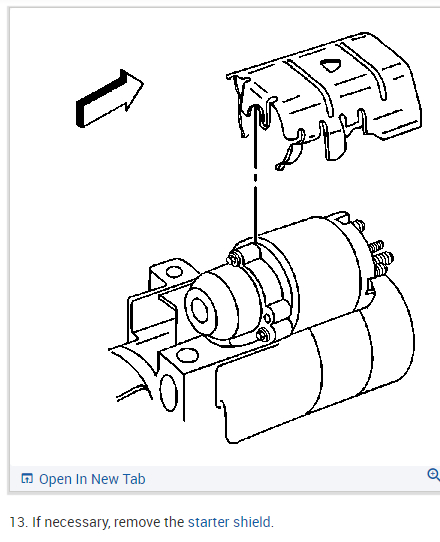 Open In New Tab

13. If necessary, remove the starter shield.