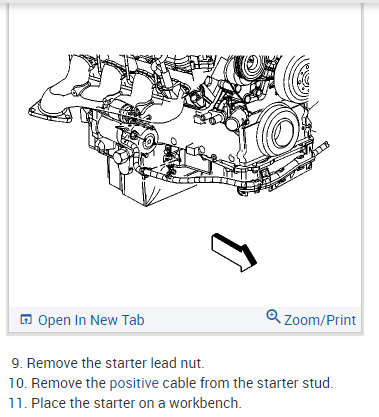 Open In New Tab
Zoom/Print

9. Remove the starter lead nut.
10. Remove the positive cable from the starter stud.
11. Place the starter on a workbench.