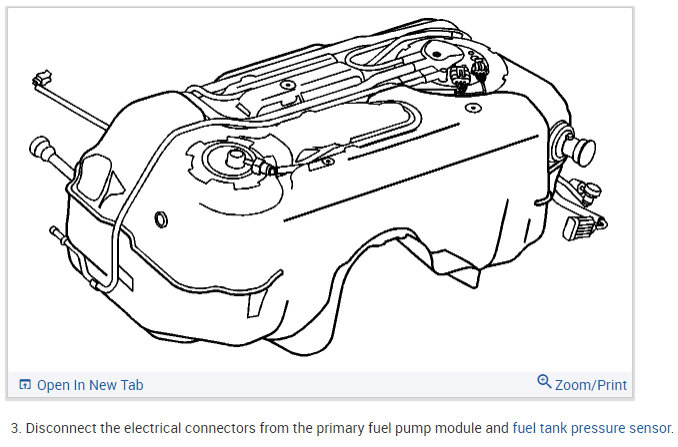 Open In New Tab

Zoom/Print

3. Disconnect the electrical connectors from the primary fuel pump module and fuel tank pressure sensor.