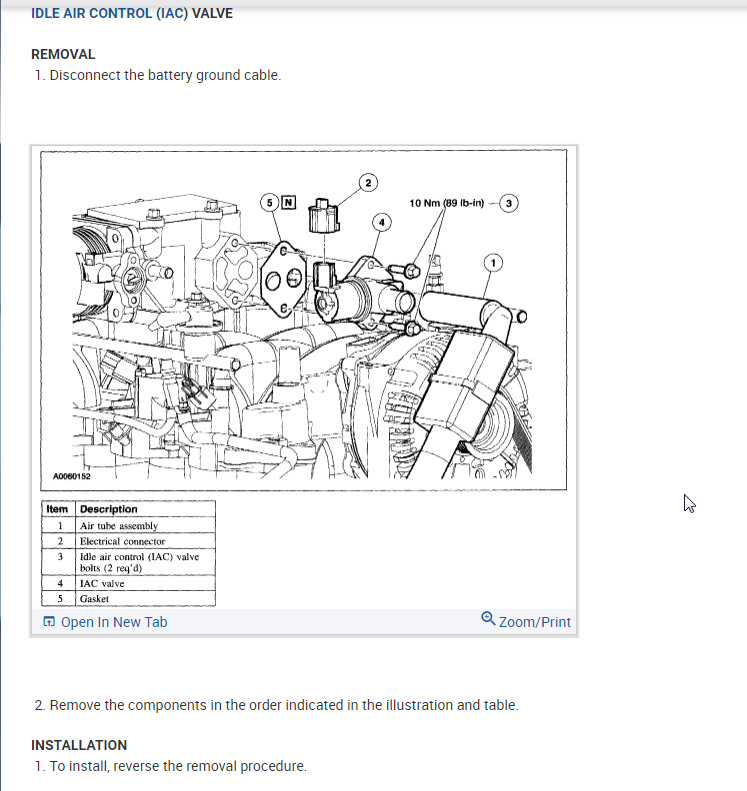 IDLE AIR CONTROL (IAC) VALVE

REMOVAL

1. Disconnect the battery ground cable.

2

5 N

10 Nm (89 lb-in) 3

4

1

A0060152

| Item | Description |
|---|---|
| 1 | Air tube assembly |
| 2 | Electrical connector |
| 3 | Idle air control (IAC) valve bolts (2 req'd) |
| 4 | IAC valve |
| 5 | Gasket |

Open In New Tab

Zoom/Print

2. Remove the components in the order indicated in the illustration and table.

INSTALLATION

1. To install, reverse the removal procedure.