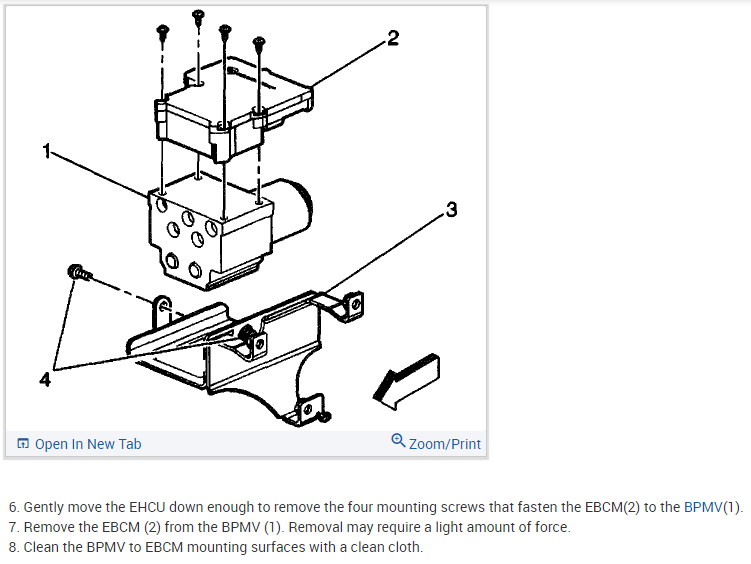 2

1

3

4

Open In New Tab

Zoom/Print

6. Gently move the EHCU down enough to remove the four mounting screws that fasten the EBCM(2) to the BPMV(1).
7. Remove the EBCM (2) from the BPMV (1). Removal may require a light amount of force.
8. Clean the BPMV to EBCM mounting surfaces with a clean cloth.