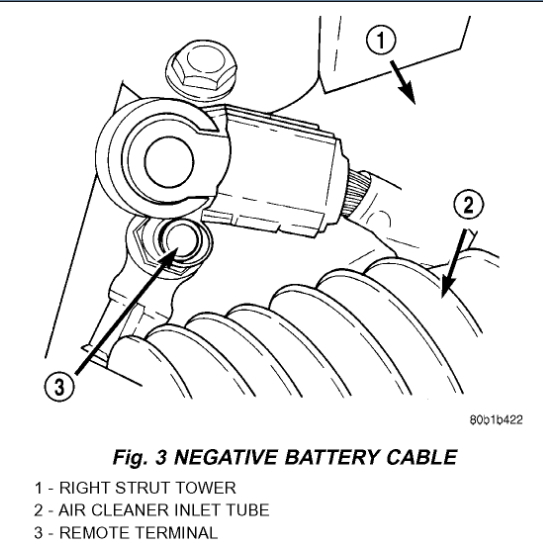 1

2

3

80b1b422

Fig. 3 NEGATIVE BATTERY CABLE

1 - RIGHT STRUT TOWER
2 - AIR CLEANER INLET TUBE
3 - REMOTE TERMINAL