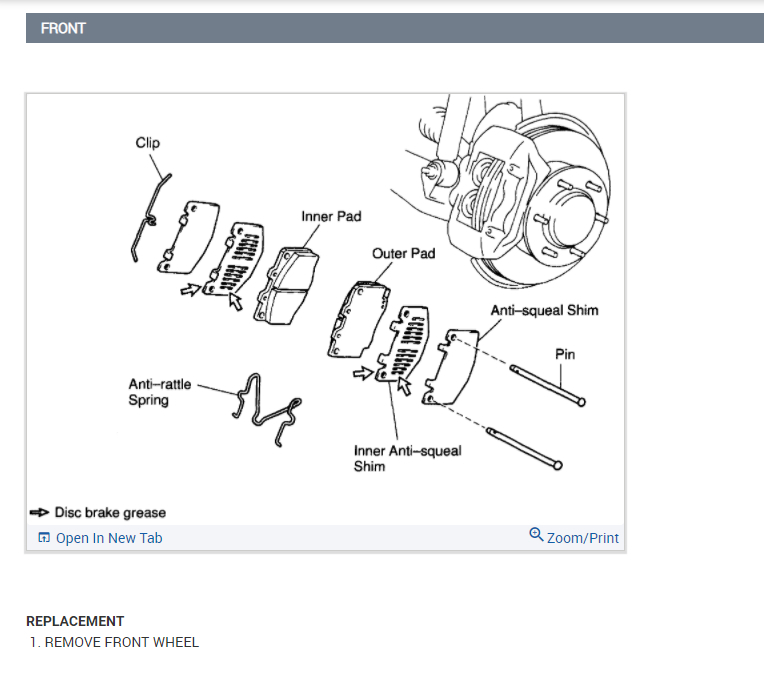 FRONT

Clip

Inner Pad

Outer Pad

Anti–squeal Shim

Pin

Anti–rattle Spring

Inner Anti–squeal Shim

Disc brake grease

Open In New Tab

Zoom/Print

REPLACEMENT

1. REMOVE FRONT WHEEL