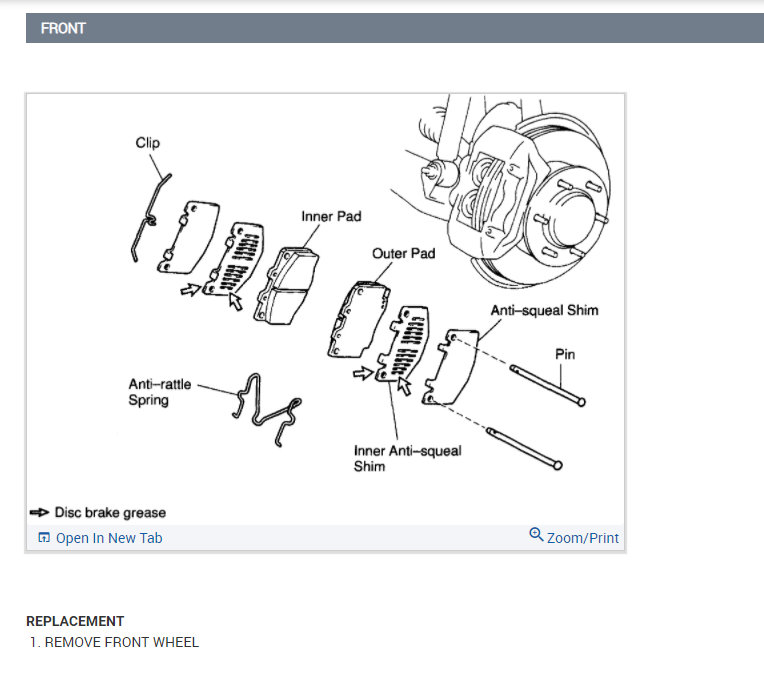 FRONT

Clip

Inner Pad

Outer Pad

Anti–squeal Shim

Pin

Anti–rattle Spring

Inner Anti–squeal Shim

Disc brake grease

Open In New Tab

Zoom/Print

REPLACEMENT

1. REMOVE FRONT WHEEL