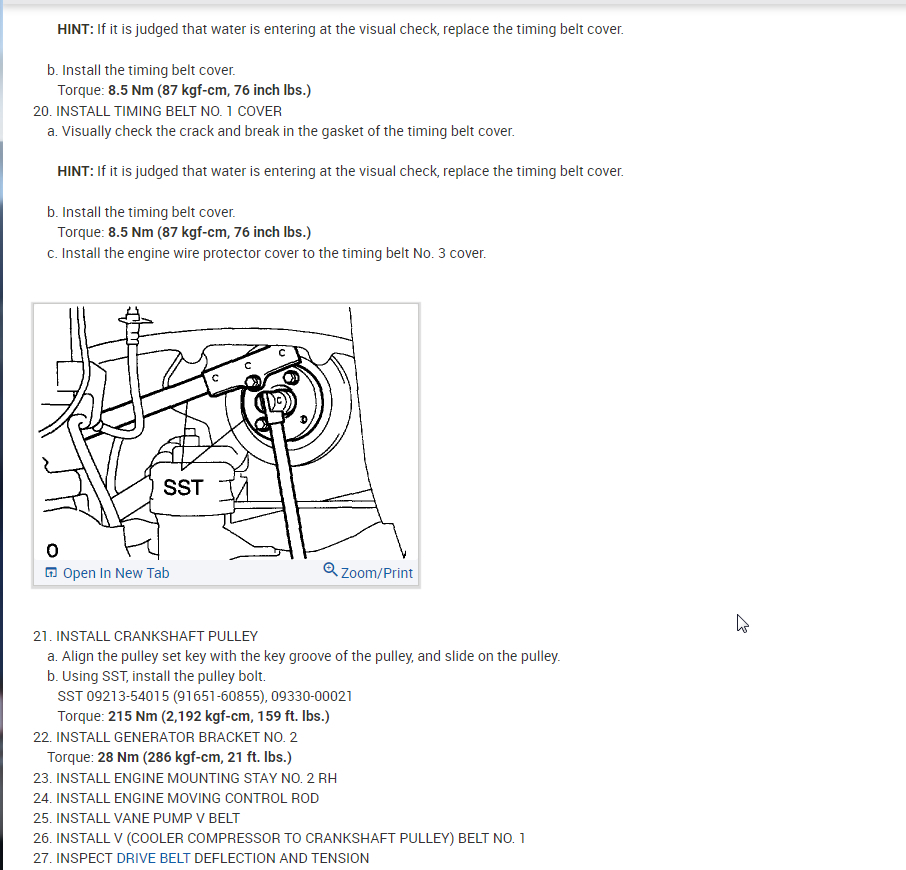 HINT: If it is judged that water is entering at the visual check, replace the timing belt cover.

b. Install the timing belt cover.
Torque: 8.5 Nm (87 kgf-cm, 76 inch lbs.)

20. INSTALL TIMING BELT NO. 1 COVER
a. Visually check the crack and break in the gasket of the timing belt cover.

HINT: If it is judged that water is entering at the visual check, replace the timing belt cover.

b. Install the timing belt cover.
Torque: 8.5 Nm (87 kgf-cm, 76 inch lbs.)
c. Install the engine wire protector cover to the timing belt No. 3 cover.

C
C
C
C
SST
O
Open In New Tab
Zoom/Print

21. INSTALL CRANKSHAFT PULLEY
a. Align the pulley set key with the key groove of the pulley, and slide on the pulley.
b. Using SST, install the pulley bolt.
SST 09213-54015 (91651-60855), 09330-00021
Torque: 215 Nm (2,192 kgf-cm, 159 ft. lbs.)
22. INSTALL GENERATOR BRACKET NO. 2
Torque: 28 Nm (286 kgf-cm, 21 ft. lbs.)
23. INSTALL ENGINE MOUNTING STAY NO. 2 RH
24. INSTALL ENGINE MOVING CONTROL ROD
25. INSTALL VANE PUMP V BELT
26. INSTALL V (COOLER COMPRESSOR TO CRANKSHAFT PULLEY) BELT NO. 1
27. INSPECT DRIVE BELT DEFLECTION AND TENSION