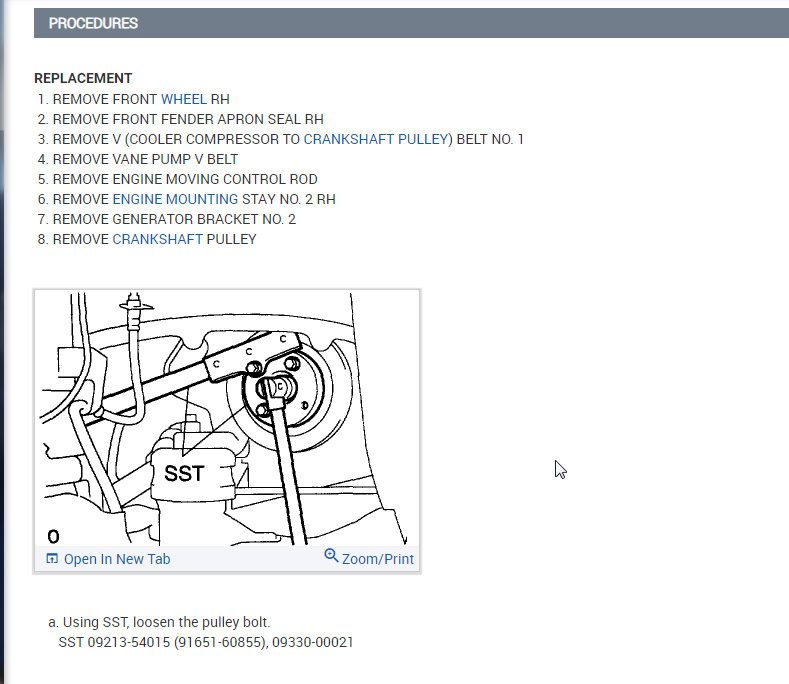 PROCEDURES

REPLACEMENT
1. REMOVE FRONT WHEEL RH
2. REMOVE FRONT FENDER APRON SEAL RH
3. REMOVE V (COOLER COMPRESSOR TO CRANKSHAFT PULLEY) BELT NO. 1
4. REMOVE VANE PUMP V BELT
5. REMOVE ENGINE MOVING CONTROL ROD
6. REMOVE ENGINE MOUNTING STAY NO. 2 RH
7. REMOVE GENERATOR BRACKET NO. 2
8. REMOVE CRANKSHAFT PULLEY

SST

0

Open In New Tab

Zoom/Print

a. Using SST, loosen the pulley bolt.
SST 09213-54015 (91651-60855), 09330-00021