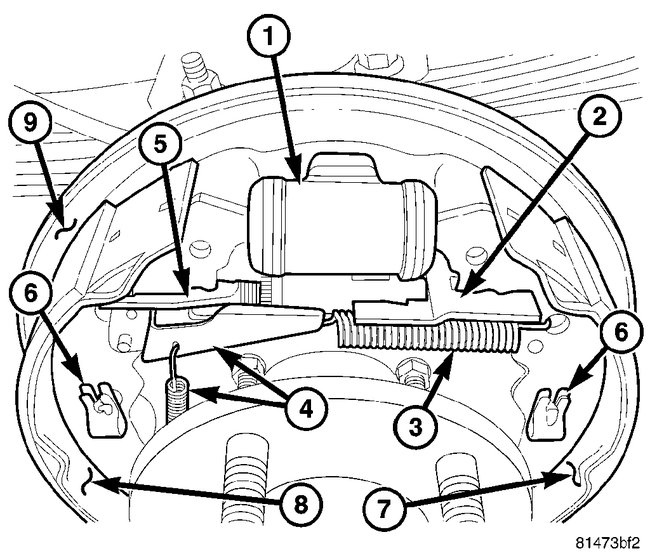 1
9
5
2
6
6
4
3
8
7
81473bf2