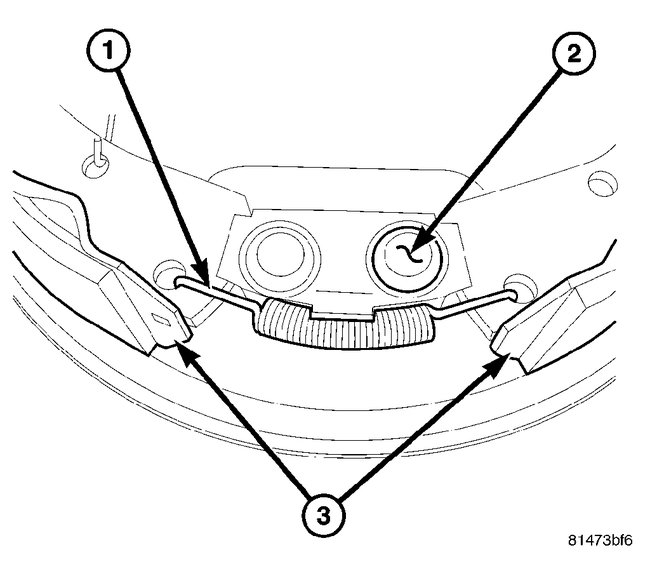 1
2
3
81473bf6