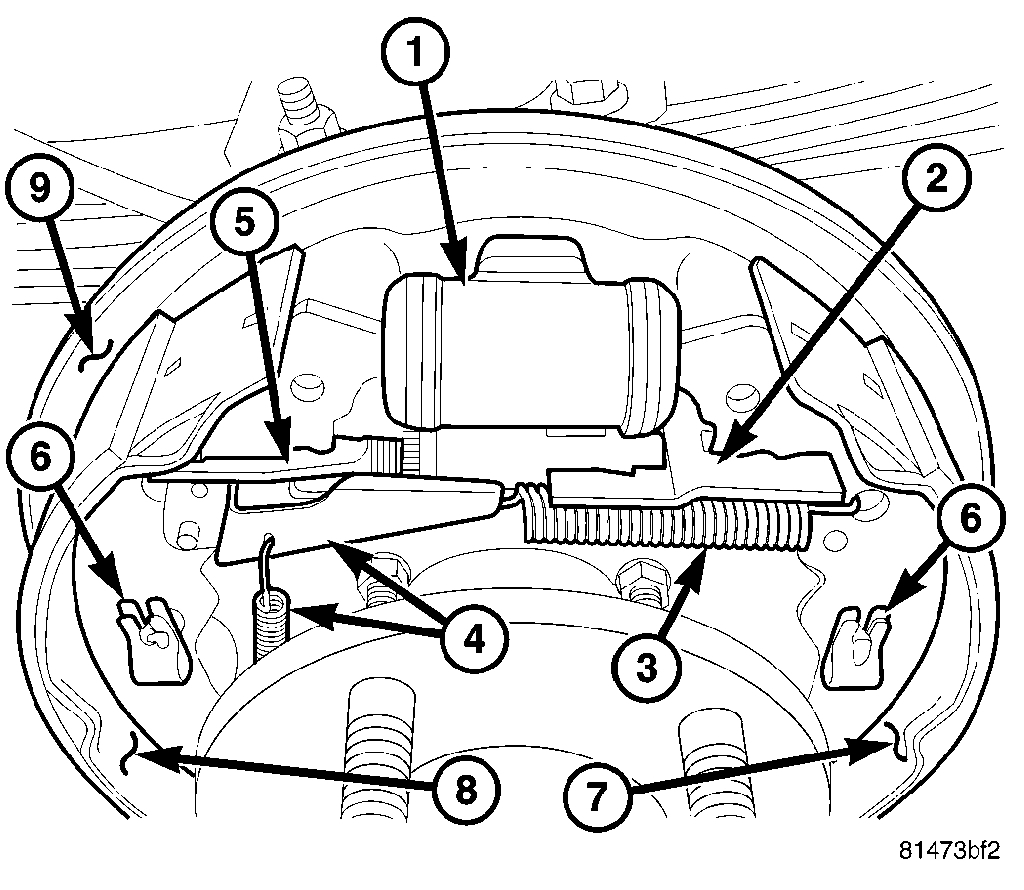 1
9
5
2
6
6
4
3
8
7
81473bf2