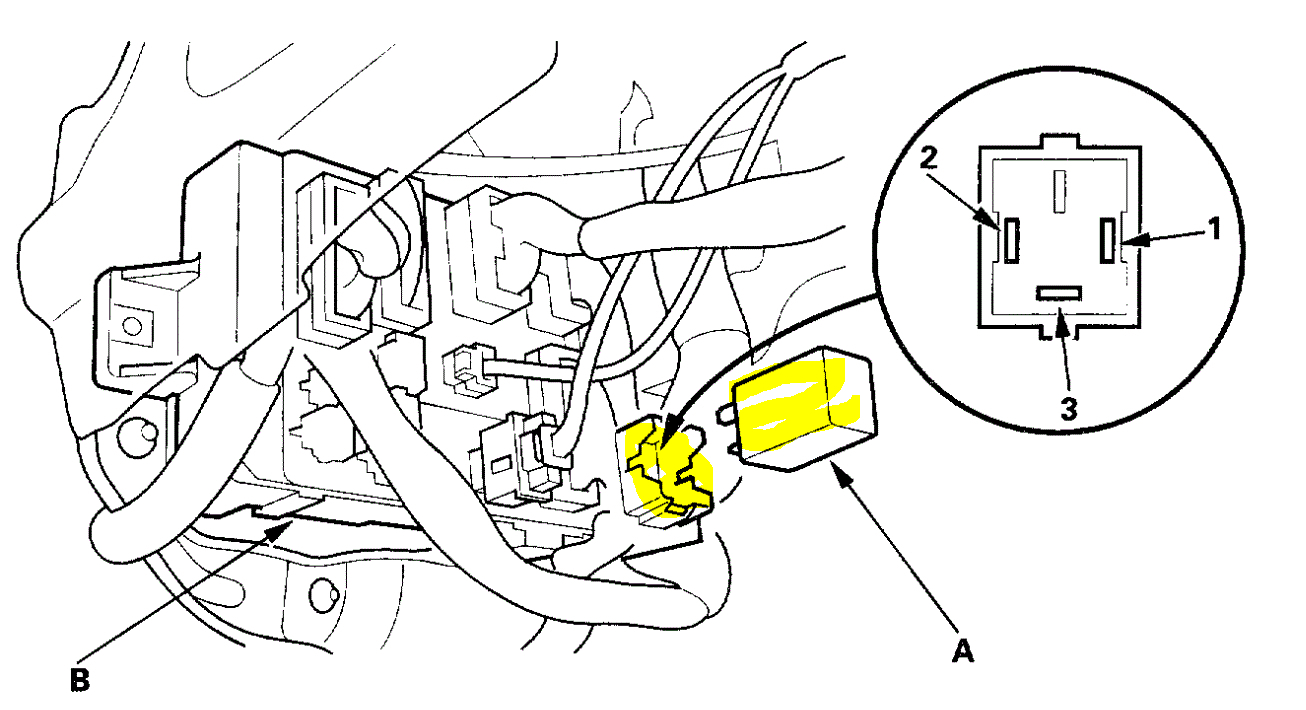 2
1
3
A
B