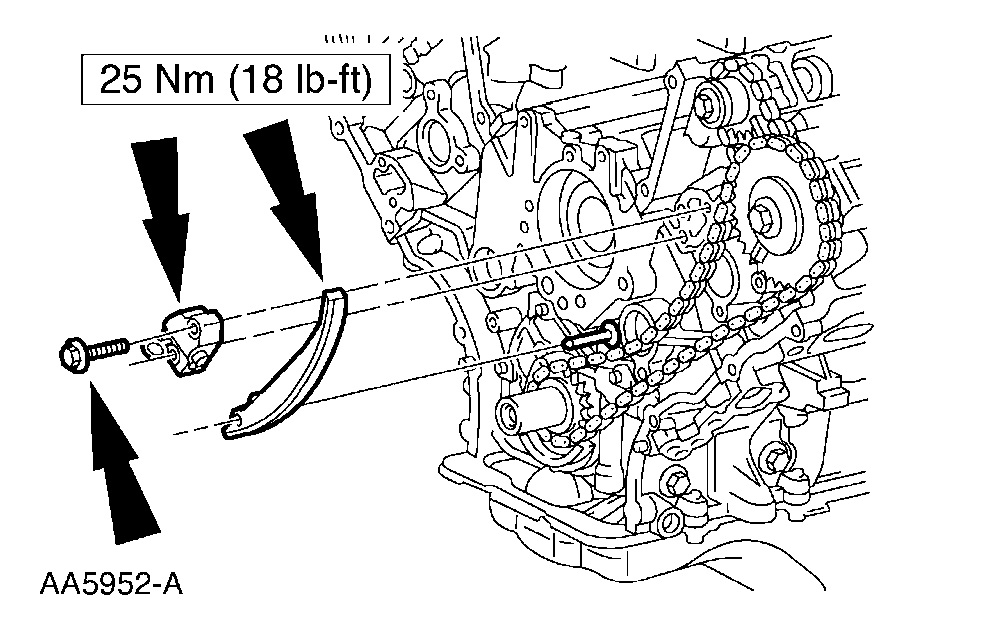 25 Nm (18 lb-ft)

AA5952-A