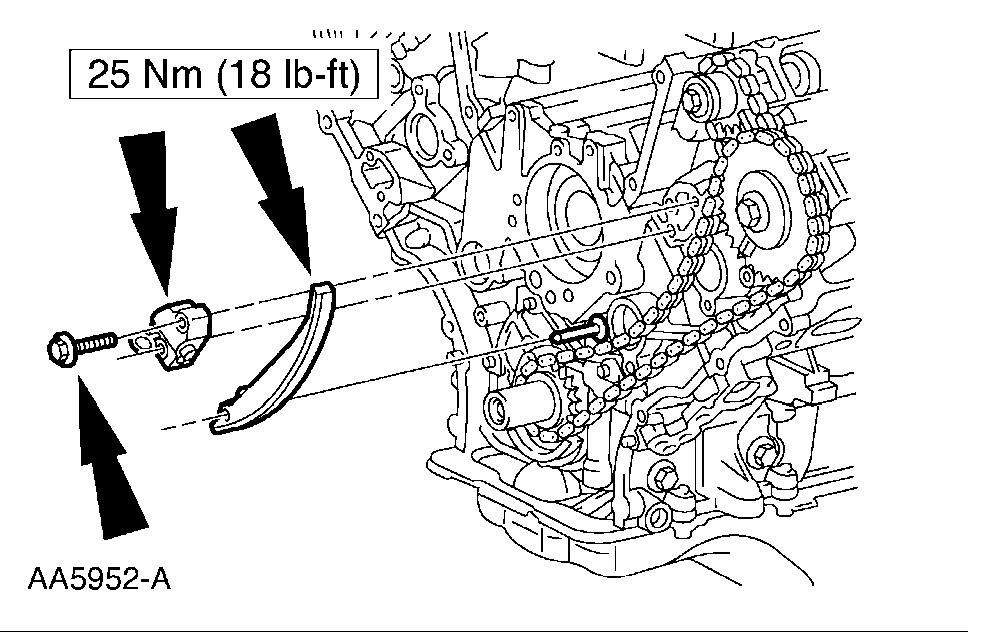 25 Nm (18 lb-ft)

AA5952-A