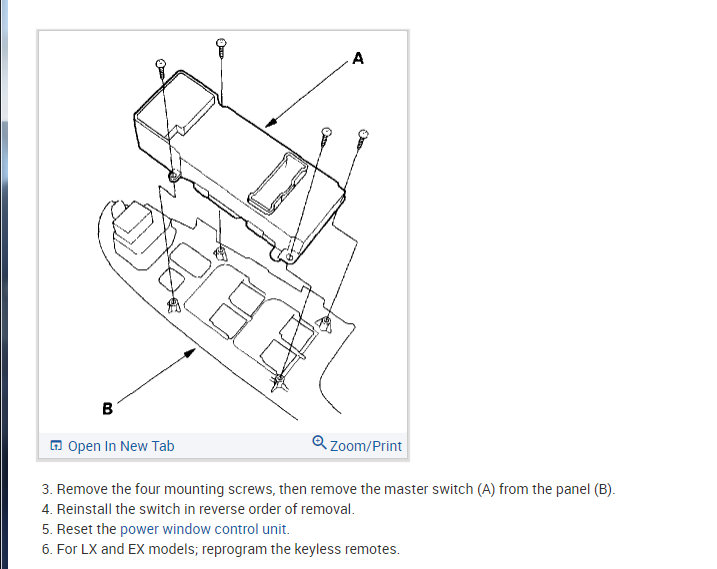 A

B

Open In New Tab

Zoom/Print

3. Remove the four mounting screws, then remove the master switch (A) from the panel (B).
4. Reinstall the switch in reverse order of removal.
5. Reset the power window control unit.
6. For LX and EX models; reprogram the keyless remotes.