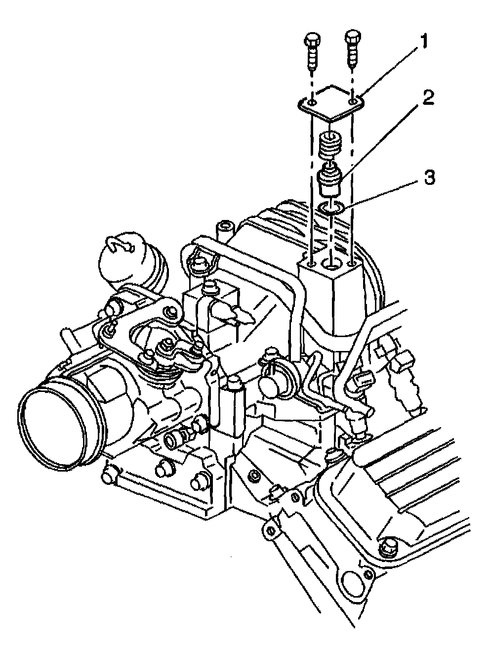 1
2
3