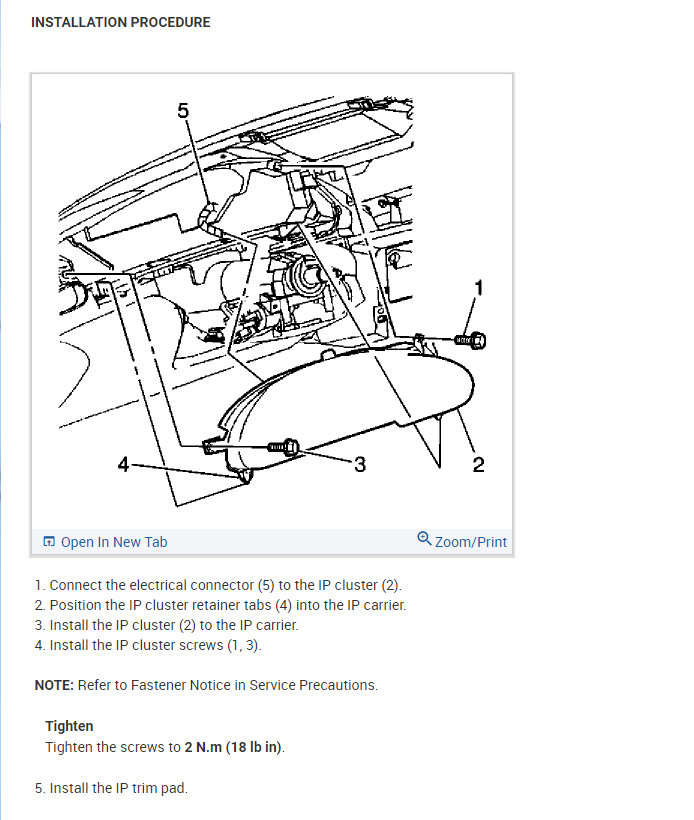 INSTALLATION PROCEDURE

5
1
4
3
2

Open In New Tab
Zoom/Print

1. Connect the electrical connector (5) to the IP cluster (2).
2. Position the IP cluster retainer tabs (4) into the IP carrier.
3. Install the IP cluster (2) to the IP carrier.
4. Install the IP cluster screws (1, 3).

NOTE: Refer to Fastener Notice in Service Precautions.

Tighten
Tighten the screws to 2 N.m (18 lb in).

5. Install the IP trim pad.