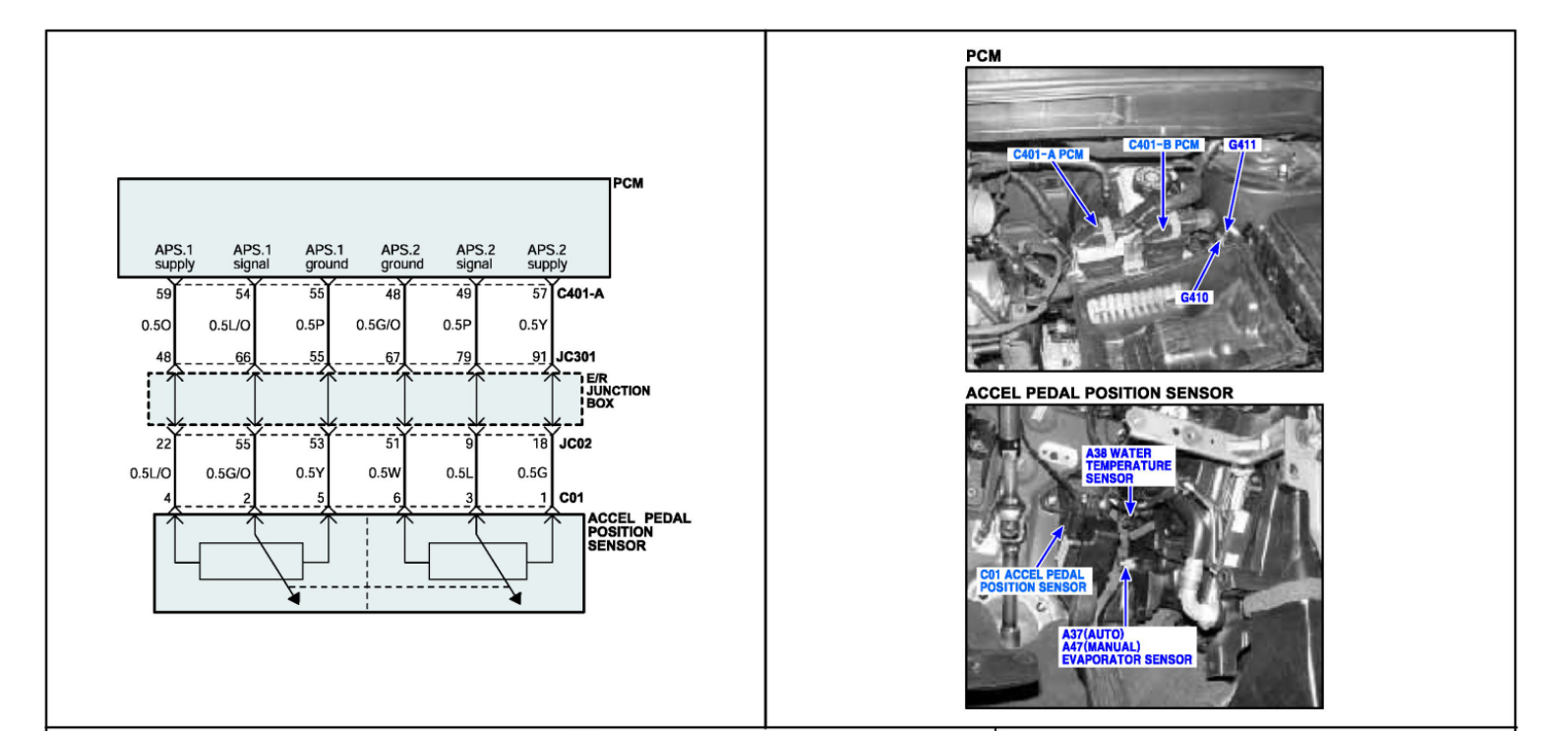 PCM

APS.1 supply
APS.1 signal
APS.1 ground
APS.2 ground
APS.2 signal
APS.2 supply

59 54 55 48 49 57 C401-A

0.5O 0.5L/O 0.5P 0.5G/O 0.5P 0.5Y

48 66 55 67 79 91 JC301

E/R JUNCTION BOX

22 55 53 51 9 18 JC02

0.5L/O 0.5G/O 0.5Y 0.5W 0.5L 0.5G

4 2 5 6 3 1 C01

ACCEL PEDAL POSITION SENSOR

PCM

C401-A PCM
C401-B PCM
G411
G410

ACCEL PEDAL POSITION SENSOR

A38 WATER TEMPERATURE SENSOR
C01 ACCEL PEDAL POSITION SENSOR
A37(AUTO) A47(MANUAL) EVAPORATOR SENSOR